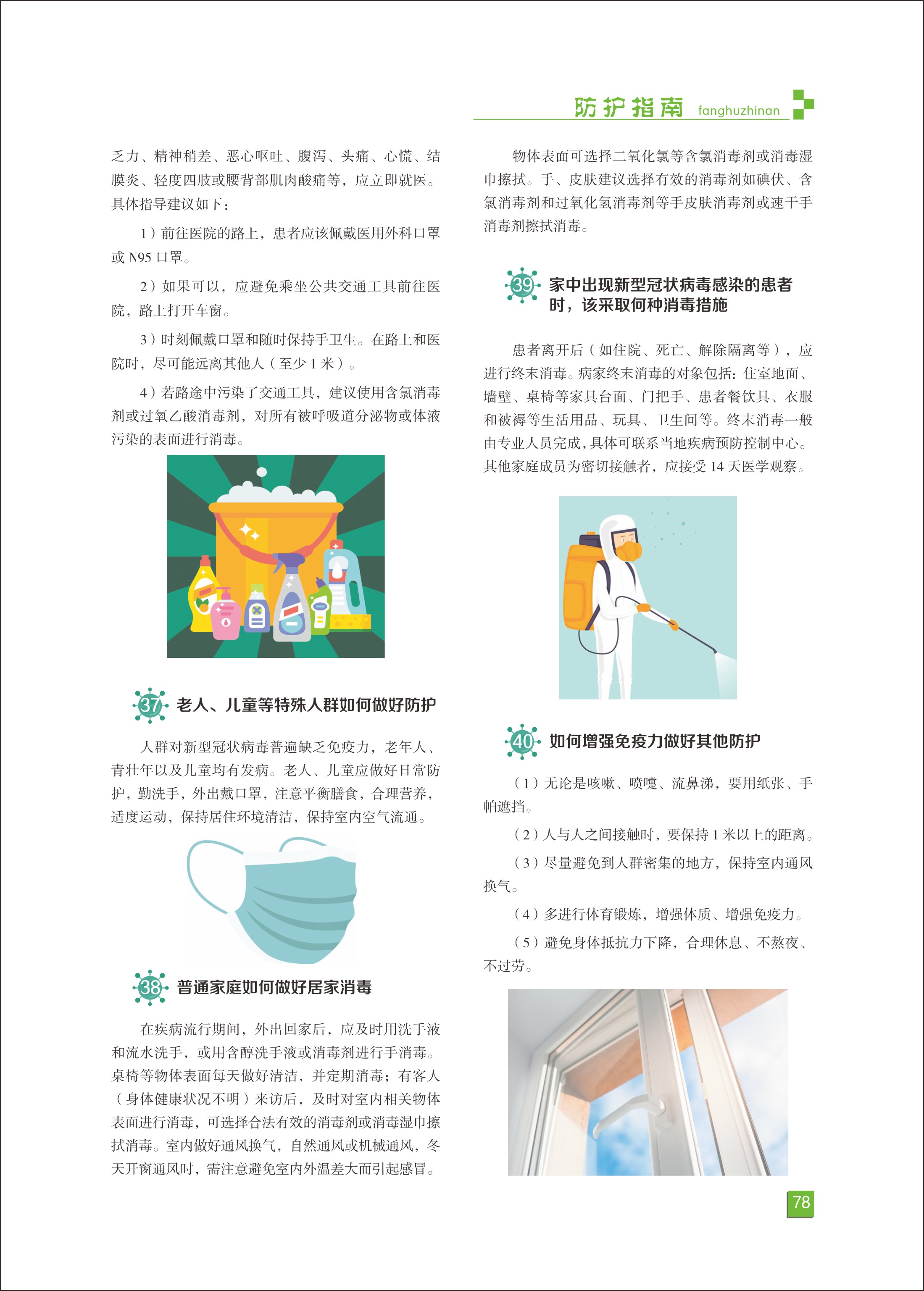 防护指南 fanghuzhinan

乏力、精神稍差、恶心呕吐、腹泻、头痛、心慌、结膜炎、轻度四肢或腰背部肌肉酸痛等，应立即就医。具体指导建议如下：

1）前往医院的路上，患者应该佩戴医用外科口罩或 N95 口罩。

2）如果可以，应避免乘坐公共交通工具前往医院，路上打开车窗。

3）时刻佩戴口罩和随时保持手卫生。在路上和医院时，尽可能远离其他人（至少 1 米）。

4）若路途中污染了交通工具，建议使用含氯消毒剂或过氧乙酸消毒剂，对所有被呼吸道分泌物或体液污染的表面进行消毒。

37 老人、儿童等特殊人群如何做好防护

人群对新型冠状病毒普遍缺乏免疫力，老年人、青壮年以及儿童均有发病。老人、儿童应做好日常防护，勤洗手，外出戴口罩，注意平衡膳食，合理营养，适度运动，保持居住环境清洁，保持室内空气流通。

38 普通家庭如何做好居家消毒

在疾病流行期间，外出回家后，应及时用洗手液和流水洗手，或用含醇洗手液或消毒剂进行手消毒。桌椅等物体表面每天做好清洁，并定期消毒；有客人（身体健康状况不明）来访后，及时对室内相关物体表面进行消毒，可选择合法有效的消毒剂或消毒湿巾擦拭消毒。室内做好通风换气，自然通风或机械通风，冬天开窗通风时，需注意避免室内外温差大而引起感冒。

物体表面可选择二氧化氯等含氯消毒剂或消毒湿巾擦拭。手、皮肤建议选择有效的消毒剂如碘伏、含氯消毒剂和过氧化氢消毒剂等手皮肤消毒剂或速干手消毒剂擦拭消毒。

39 家中出现新型冠状病毒感染的患者时，该采取何种消毒措施

患者离开后（如住院、死亡、解除隔离等），应进行终末消毒。病家终末消毒的对象包括：住室地面、墙壁、桌椅等家具台面、门把手、患者餐饮具、衣服和被褥等生活用品、玩具、卫生间等。终末消毒一般由专业人员完成，具体可联系当地疾病预防控制中心。其他家庭成员为密切接触者，应接受 14 天医学观察。

40 如何增强免疫力做好其他防护

（1）无论是咳嗽、喷嚏、流鼻涕，要用纸张、手帕遮挡。

（2）人与人之间接触时，要保持 1 米以上的距离。

（3）尽量避免到人群密集的地方，保持室内通风换气。

（4）多进行体育锻炼，增强体质、增强免疫力。

（5）避免身体抵抗力下降，合理休息、不熬夜、不过劳。

78